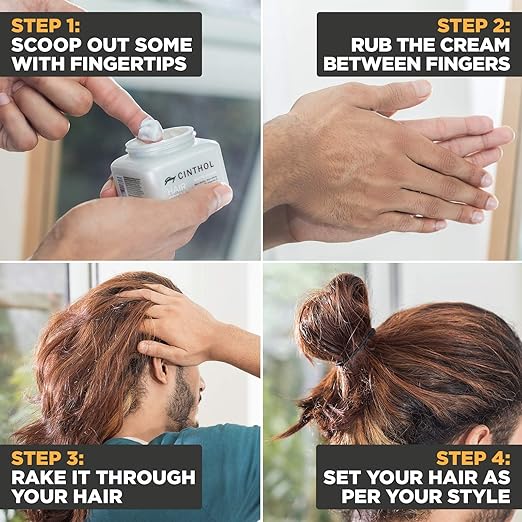 STEP 1:
SCOOP OUT SOME WITH FINGERTIPS

Godrej CINTHOL
HAIR

STEP 2:
RUB THE CREAM BETWEEN FINGERS

STEP 3:
RAKE IT THROUGH YOUR HAIR

STEP 4:
SET YOUR HAIR AS PER YOUR STYLE