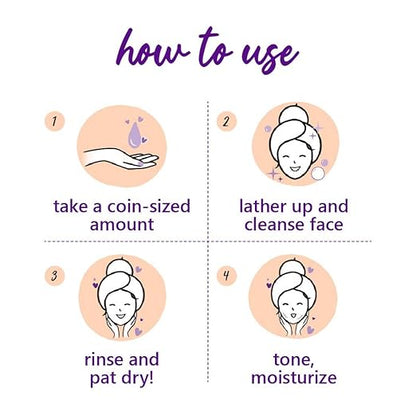 how to use

1

take a coin-sized amount

2

lather up and cleanse face

3

rinse and pat dry!

4

tone, moisturize