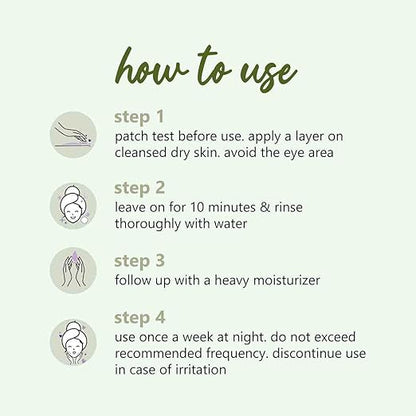 how to use

step 1
patch test before use. apply a layer on cleansed dry skin. avoid the eye area

step 2
leave on for 10 minutes & rinse thoroughly with water

step 3
follow up with a heavy moisturizer

step 4
use once a week at night. do not exceed recommended frequency. discontinue use in case of irritation