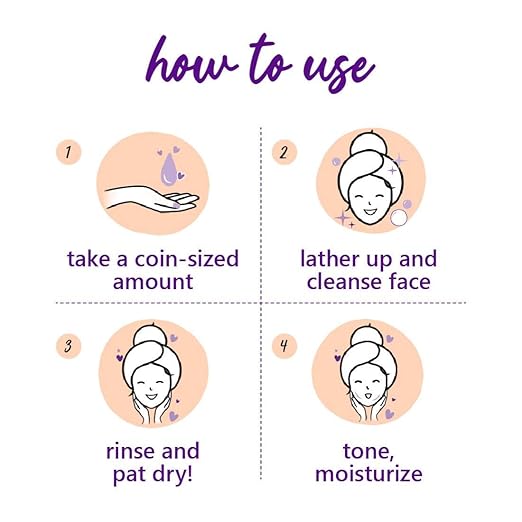 how to use

1

take a coin-sized amount

2

lather up and cleanse face

3

rinse and pat dry!

4

tone, moisturize